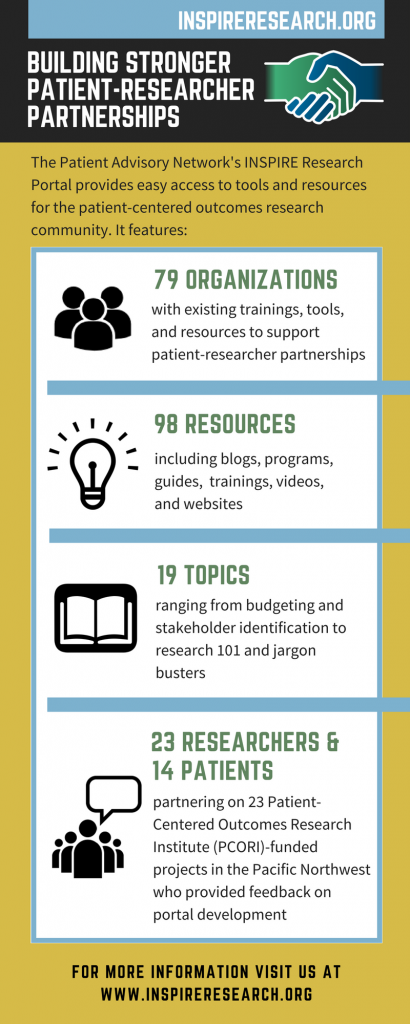 INSPIRERESEARCH.ORG

BUILDING STRONGER PATIENT-RESEARCHER PARTNERSHIPS

The Patient Advisory Network's INSPIRE Research Portal provides easy access to tools and resources for the patient-centered outcomes research community. It features:

79 ORGANIZATIONS

with existing trainings, tools, and resources to support patient-researcher partnerships

98 RESOURCES

including blogs, programs, guides, trainings, videos, and websites

19 TOPICS

ranging from budgeting and stakeholder identification to research 101 and jargon busters

23 RESEARCHERS & 14 PATIENTS

partnering on 23 Patient-Centered Outcomes Research Institute (PCORI)-funded projects in the Pacific Northwest who provided feedback on portal development

FOR MORE INFORMATION VISIT US AT WWW.INSPIRERESEARCH.ORG