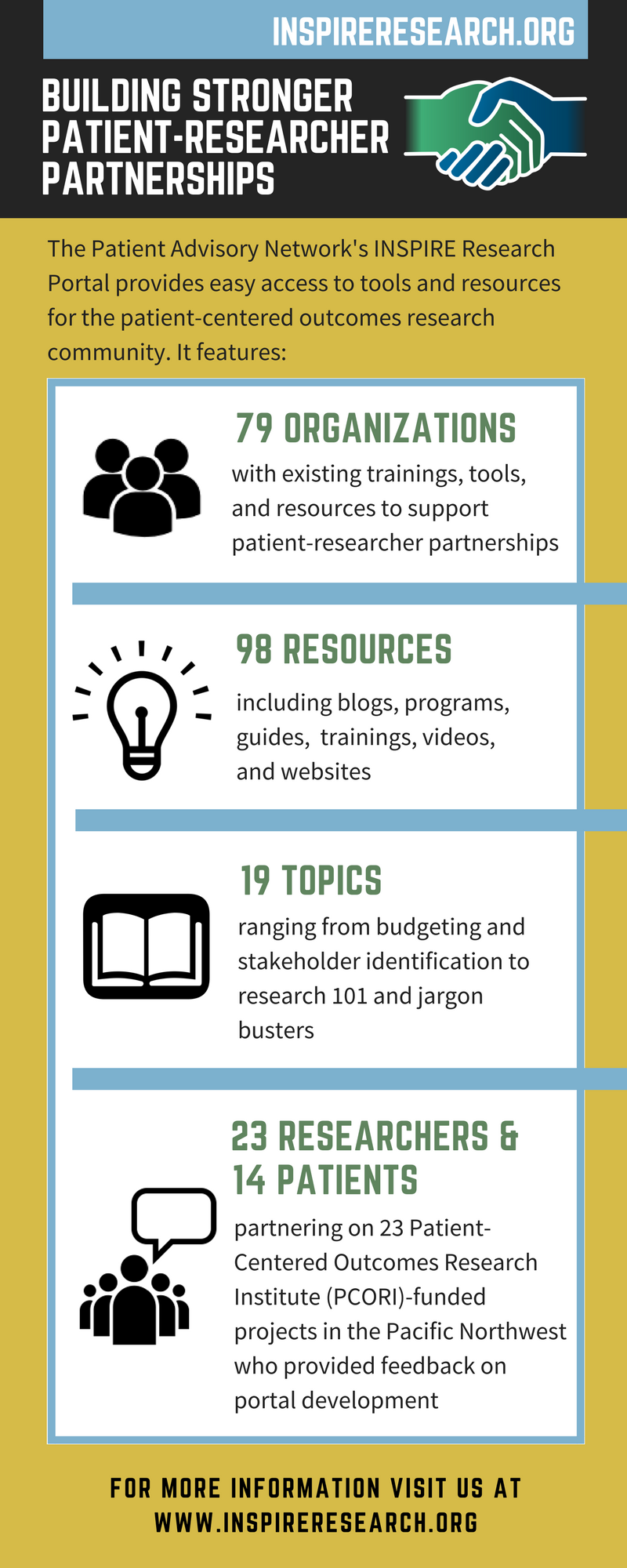 INSPIRERESEARCH.ORG

BUILDING STRONGER PATIENT-RESEARCHER PARTNERSHIPS

The Patient Advisory Network's INSPIRE Research Portal provides easy access to tools and resources for the patient-centered outcomes research community. It features:

79 ORGANIZATIONS
with existing trainings, tools, and resources to support patient-researcher partnerships

98 RESOURCES
including blogs, programs, guides, trainings, videos, and websites

19 TOPICS
ranging from budgeting and stakeholder identification to research 101 and jargon busters

23 RESEARCHERS & 14 PATIENTS
partnering on 23 Patient-Centered Outcomes Research Institute (PCORI)-funded projects in the Pacific Northwest who provided feedback on portal development

FOR MORE INFORMATION VISIT US AT WWW.INSPIRERESEARCH.ORG